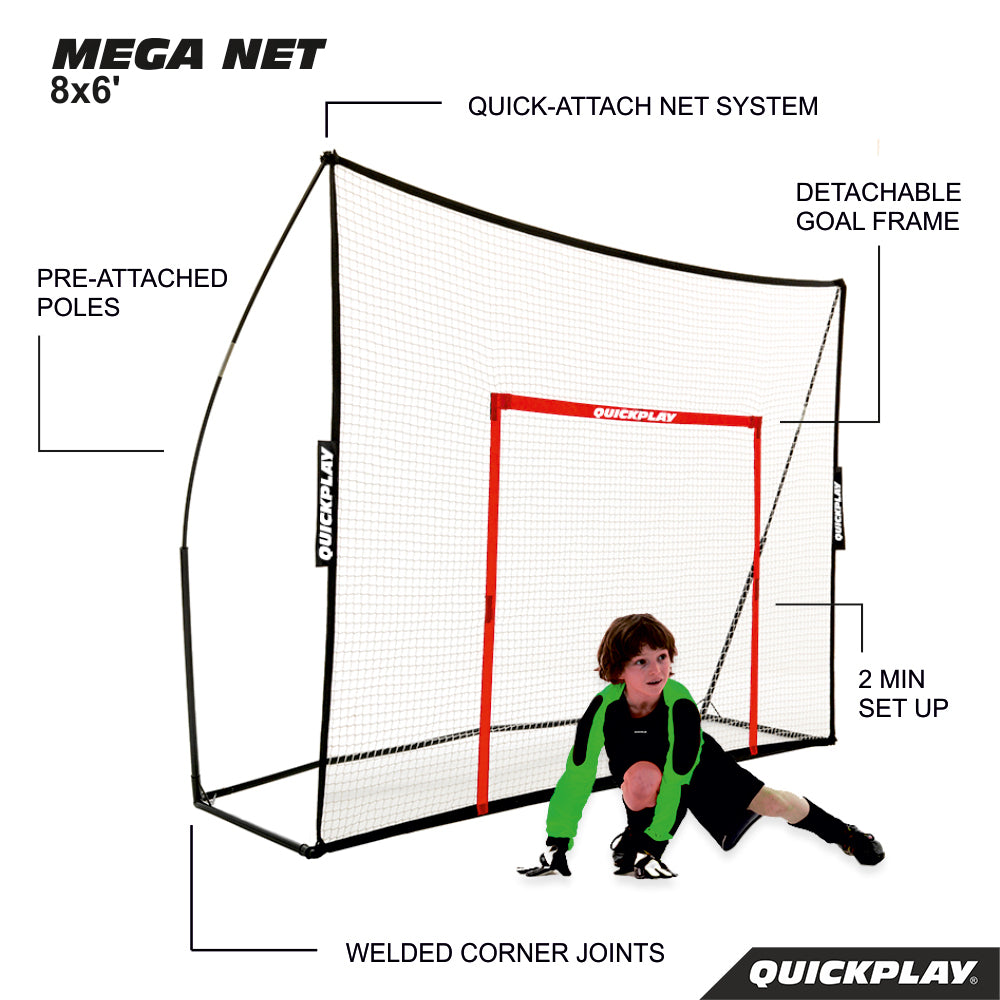 MEGA NET
8x6'

QUICK-ATTACH NET SYSTEM

DETACHABLE
GOAL FRAME

PRE-ATTACHED
POLES

QUICKPLAY

QUICKPLAY

QUICKPLAY

2 MIN
SET UP

WELDED CORNER JOINTS

QUICKPLAY